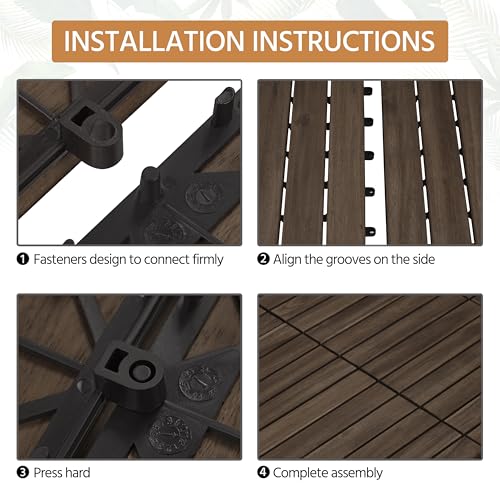 INSTALLATION INSTRUCTIONS

❶ Fasteners design to connect firmly

❷ Align the grooves on the side

❸ Press hard

❹ Complete assembly