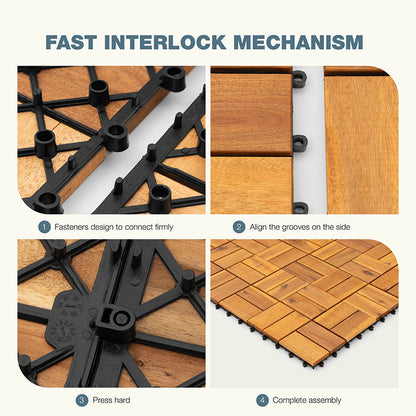 FAST INTERLOCK MECHANISM

1 Fasteners design to connect firmly

2 Align the grooves on the side

3 Press hard

4 Complete assembly