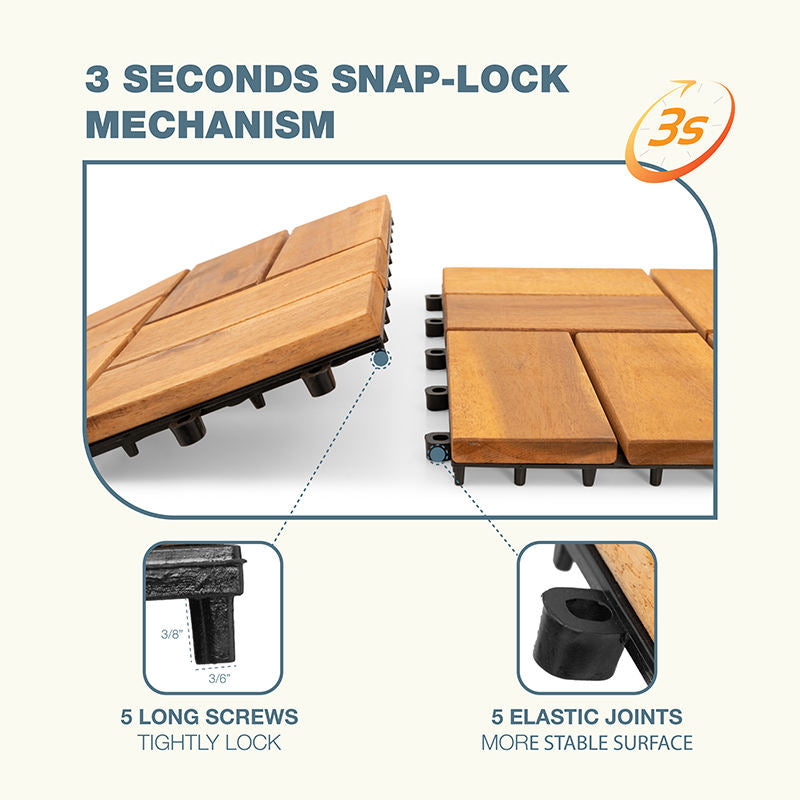 3 SECONDS SNAP-LOCK MECHANISM

3s

3/8"

3/6"

5 LONG SCREWS
TIGHTLY LOCK

5 ELASTIC JOINTS
MORE STABLE SURFACE