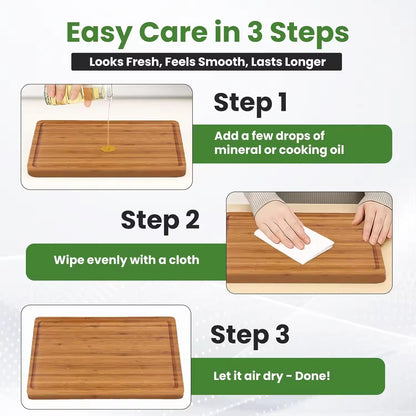 Easy Care in 3 Steps

Looks Fresh, Feels Smooth, Lasts Longer

Step 1

Add a few drops of mineral or cooking oil

Step 2

Wipe evenly with a cloth

Step 3

Let it air dry - Done!